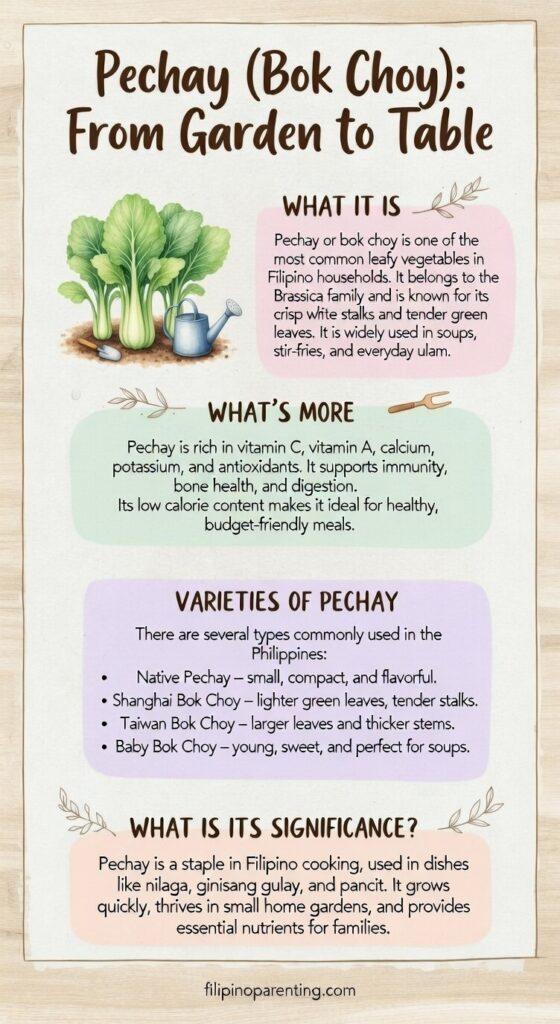 Pechay (Bok Choy): From Garden to Table

WHAT IT IS

Pechay or bok choy is one of the most common leafy vegetables in Filipino households. It belongs to the Brassica family and is known for its crisp white stalks and tender green leaves. It is widely used in soups, stir-fries, and everyday ulam.

WHAT'S MORE

Pechay is rich in vitamin C, vitamin A, calcium, potassium, and antioxidants. It supports immunity, bone health, and digestion.
Its low calorie content makes it ideal for healthy, budget-friendly meals.

VARIETIES OF PECHAY

There are several types commonly used in the Philippines:
• Native Pechay – small, compact, and flavorful.
• Shanghai Bok Choy – lighter green leaves, tender stalks.
• Taiwan Bok Choy – larger leaves and thicker stems.
• Baby Bok Choy – young, sweet, and perfect for soups.

WHAT IS ITS SIGNIFICANCE?

Pechay is a staple in Filipino cooking, used in dishes like nilaga, ginisang gulay, and pancit. It grows quickly, thrives in small home gardens, and provides essential nutrients for families.

filipinoparenting.com