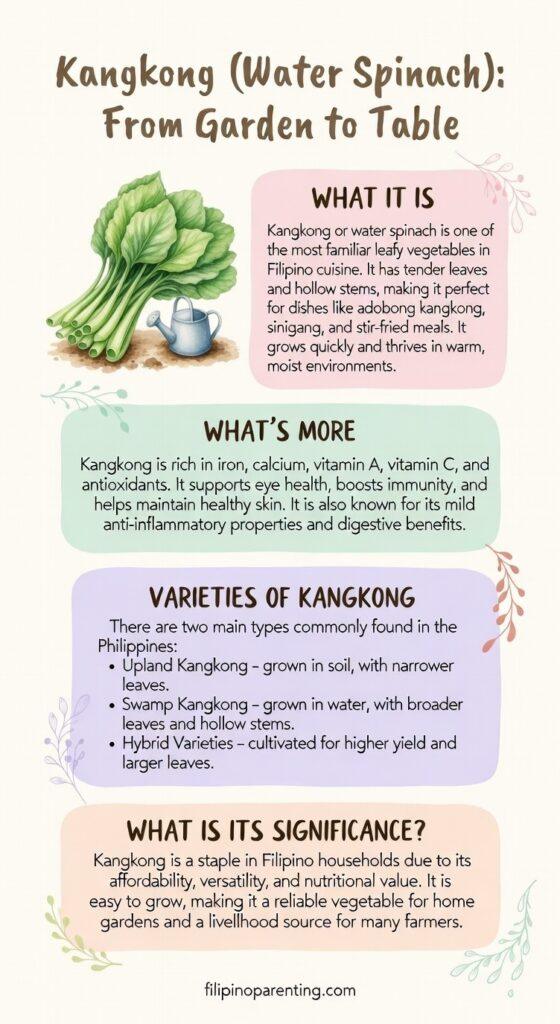 Kangkong (Water Spinach): From Garden to Table

WHAT IT IS

Kangkong or water spinach is one of the most familiar leafy vegetables in Filipino cuisine. It has tender leaves and hollow stems, making it perfect for dishes like adobong kangkong, sinigang, and stir-fried meals. It grows quickly and thrives in warm, moist environments.

WHAT'S MORE

Kangkong is rich in iron, calcium, vitamin A, vitamin C, and antioxidants. It supports eye health, boosts immunity, and helps maintain healthy skin. It is also known for its mild anti-inflammatory properties and digestive benefits.

VARIETIES OF KANGKONG

There are two main types commonly found in the Philippines:
• Upland Kangkong – grown in soil, with narrower leaves.
• Swamp Kangkong – grown in water, with broader leaves and hollow stems.
• Hybrid Varieties – cultivated for higher yield and larger leaves.

WHAT IS ITS SIGNIFICANCE?

Kangkong is a staple in Filipino households due to its affordability, versatility, and nutritional value. It is easy to grow, making it a reliable vegetable for home gardens and a livelihood source for many farmers.

filipinoparenting.com