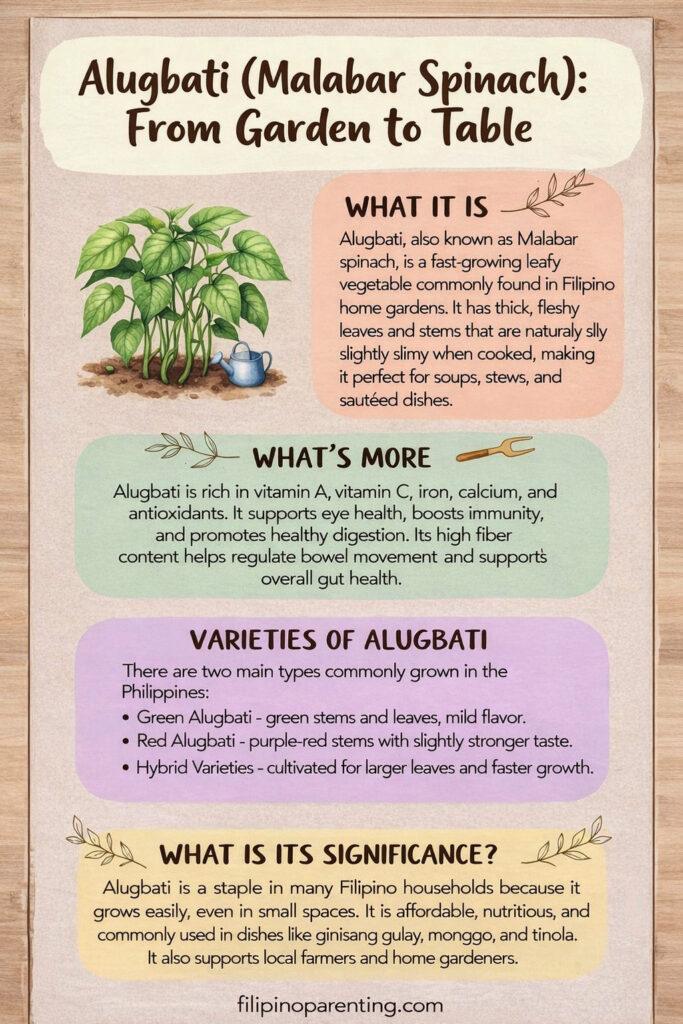 Alugbati (Malabar Spinach): From Garden to Table

WHAT IT IS

Alugbati, also known as Malabar spinach, is a fast-growing leafy vegetable commonly found in Filipino home gardens. It has thick, fleshy leaves and stems that are naturaly slly slightly slimy when cooked, making it perfect for soups, stews, and sautéed dishes.

WHAT'S MORE

Alugbati is rich in vitamin A, vitamin C, iron, calcium, and antioxidants. It supports eye health, boosts immunity, and promotes healthy digestion. Its high fiber content helps regulate bowel movement and supports overall gut health.

VARIETIES OF ALUGBATI

There are two main types commonly grown in the Philippines:

• Green Alugbati - green stems and leaves, mild flavor.
• Red Alugbati - purple-red stems with slightly stronger taste.
• Hybrid Varieties - cultivated for larger leaves and faster growth.

WHAT IS ITS SIGNIFICANCE?

Alugbati is a staple in many Filipino households because it grows easily, even in small spaces. It is affordable, nutritious, and commonly used in dishes like ginisang gulay, monggo, and tinola. It also supports local farmers and home gardeners.

filipinoparenting.com