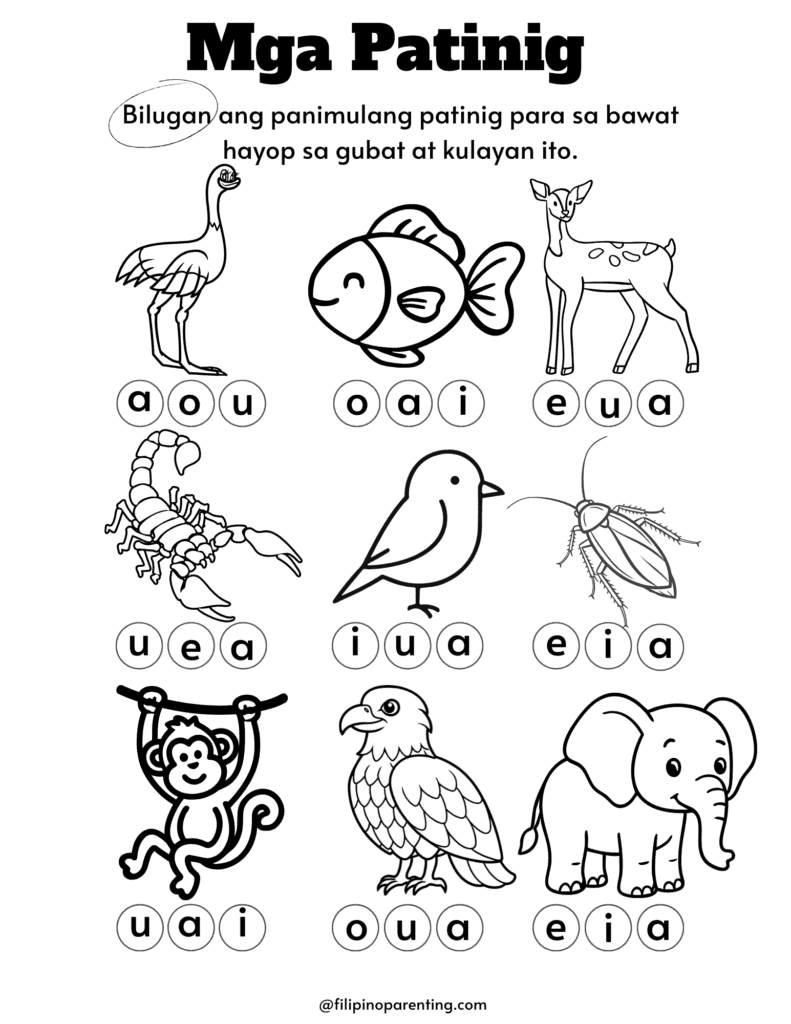 Mga Patinig

Bilugan ang panimulang patinig para sa bawat hayop sa gubat at kulayan ito.

a o u
o a i
e u a

u e a
i u a
e i a

u a i
o u a
e i a

@filipinoparenting.com