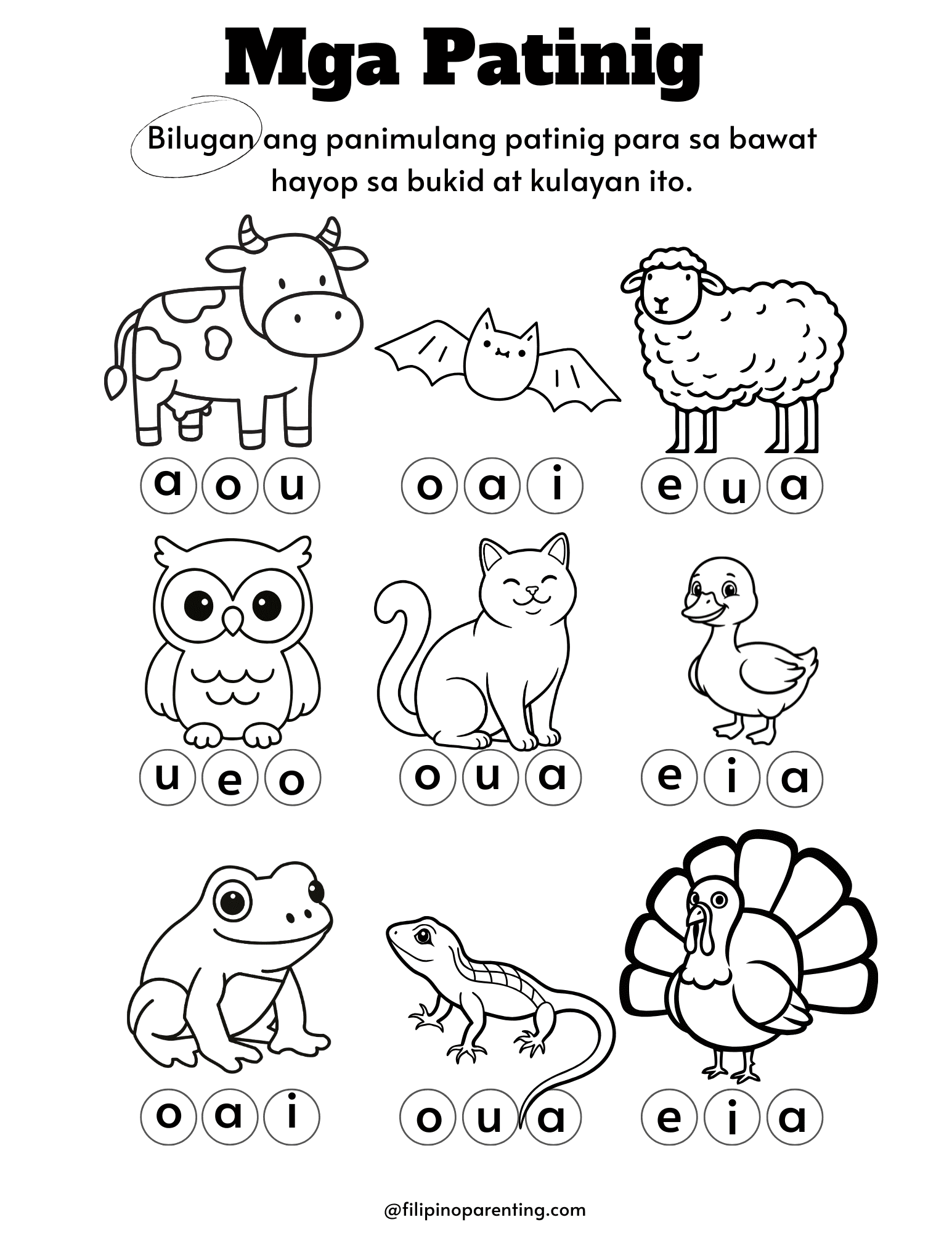 Mga Patinig

Bilugan ang panimulang patinig para sa bawat hayop sa bukid at kulayan ito.

a o u

o a i

e u a

u e o

o u a

e i a

o a i

o u a

e i a

@filipinoparenting.com