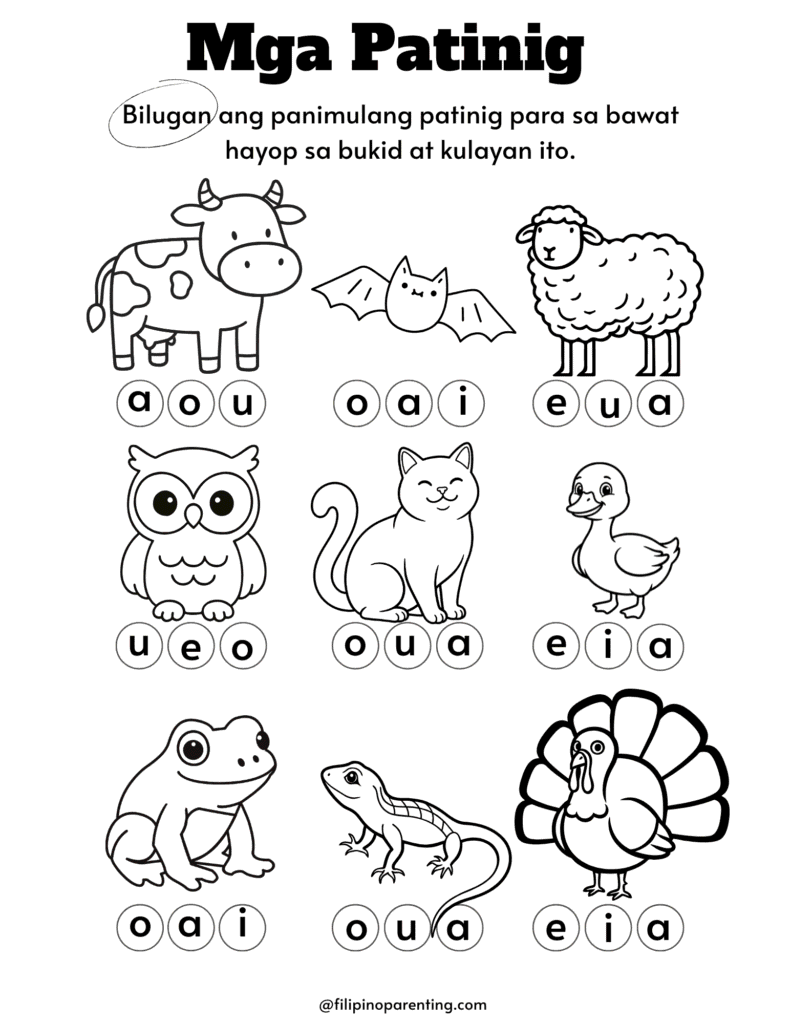 Mga Patinig

Bilugan ang panimulang patinig para sa bawat hayop sa bukid at kulayan ito.

a o u

o a i

e u a

u e o

o u a

e i a

o a i

o u a

e i a

@filipinoparenting.com